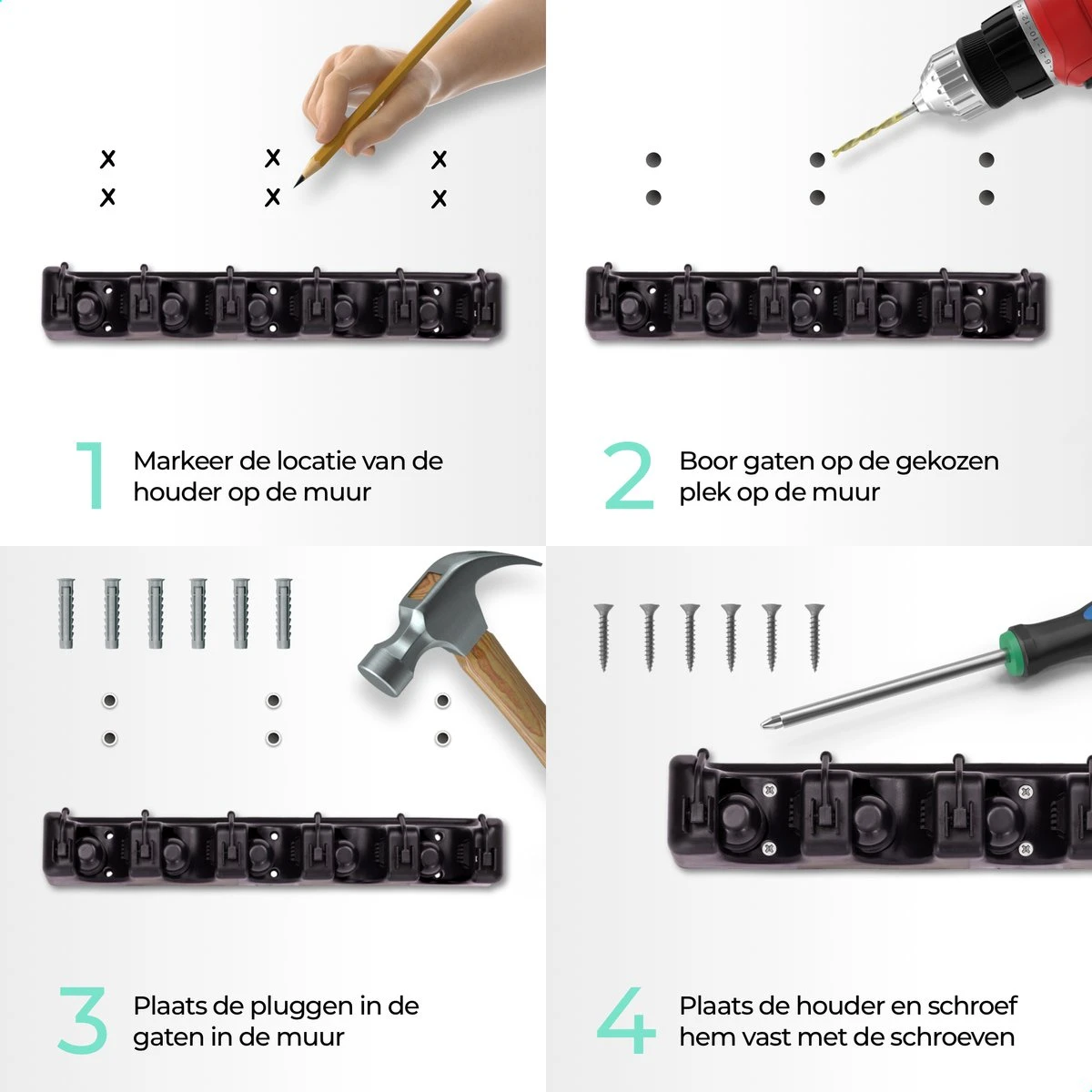 x x x
x x x

1 Markeer de locatie van de houder op de muur

2 Boor gaten op de gekozen plek op de muur

3 Plaats de pluggen in de gaten in de muur

4 Plaats de houder en schroef hem vast met de schroeven